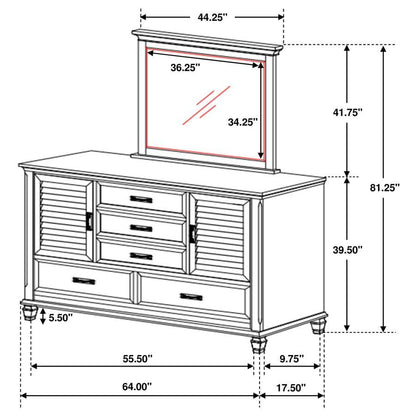 44.25"

36.25"

34.25"

41.75"

81.25"

39.50"

5.50"

55.50"

9.75"

64.00"

17.50"