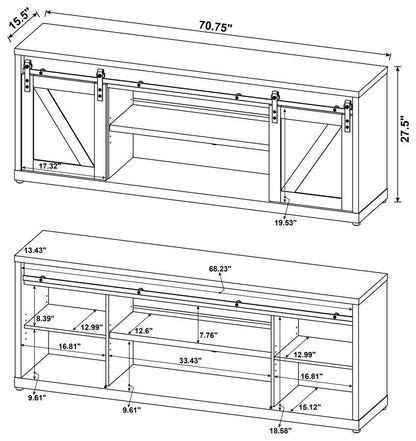 15.5"
70.75"
27.5"
17.32"
19.53"
13.43"
68.23"
8.39"
12.99"
12.6"
7.76"
16.81"
33.43"
12.99"
16.81"
9.61"
9.61"
15.12"
18.58"